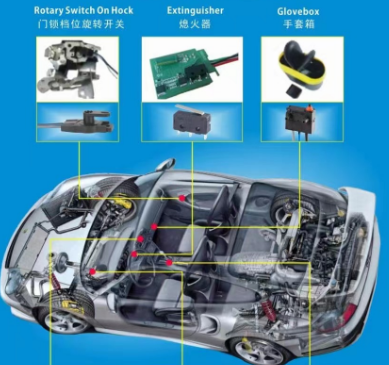 Rotary Switch On Hock
门锁档位旋转开关

Extinguisher
熄火器

Glovebox
手套箱