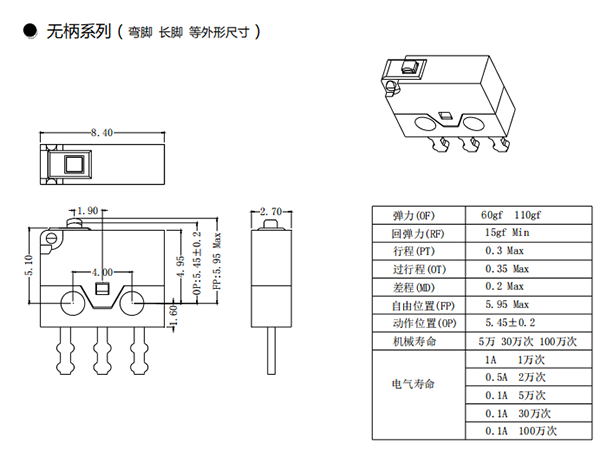 ● 无柄系列（弯脚 长脚 等外形尺寸）

8.40

1.90

5.10

4.00

4.95

OP:5.45±0.2

FP:5.95 Max

1.60

2.70

| 弹力(OF) | 60gf 110gf |
|---|---|
| 回弹力(RF) | 15gf Min |
| 行程(PT) | 0.3 Max |
| 过行程(OT) | 0.35 Max |
| 差程(MD) | 0.2 Max |
| 自由位置(FP) | 5.95 Max |
| 动作位置(OP) | 5.45±0.2 |
| 机械寿命 | 5万 30万次 100万次 |
| 电气寿命 | 1A 1万次 |
| | 0.5A 2万次 |
| | 0.1A 5万次 |
| | 0.1A 30万次 |
| | 0.1A 100万次 |